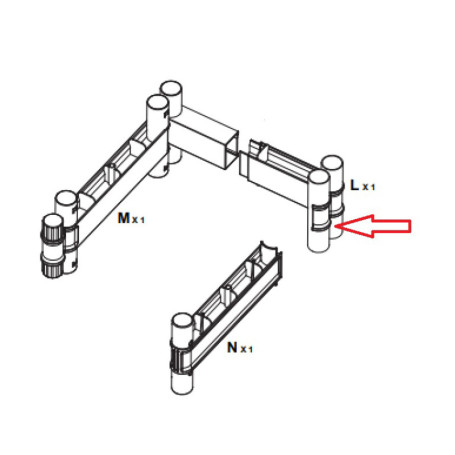 L x 1

M x 1

N x 1