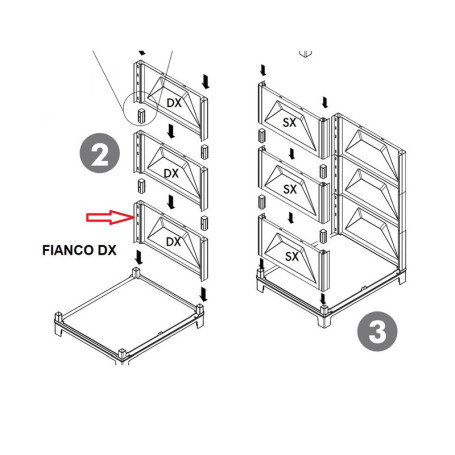 DX

2

DX

DX

FIANCO DX

SX

SX

SX

3