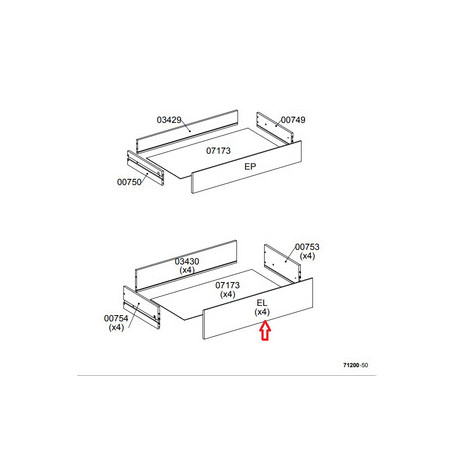 03429
00749
07173
EP
00750

03430
(x4)
00753
(x4)
07173
(x4)
EL
(x4)
00754
(x4)

71200-50