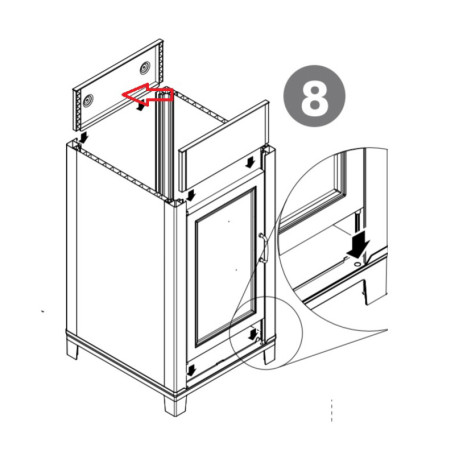 8