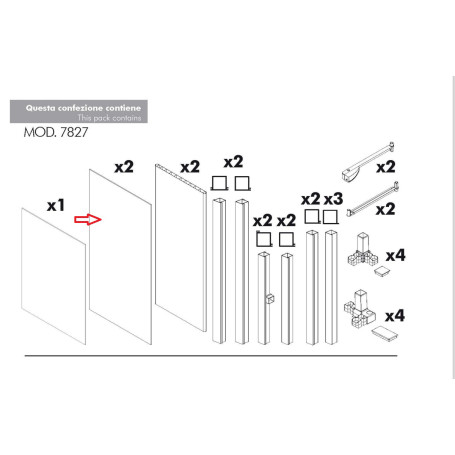 Questa confezione contiene
This pack contains

MOD. 7827

x1

x2

x2

x2

x2 x2

x2 x3

x2

x2

x4

x4